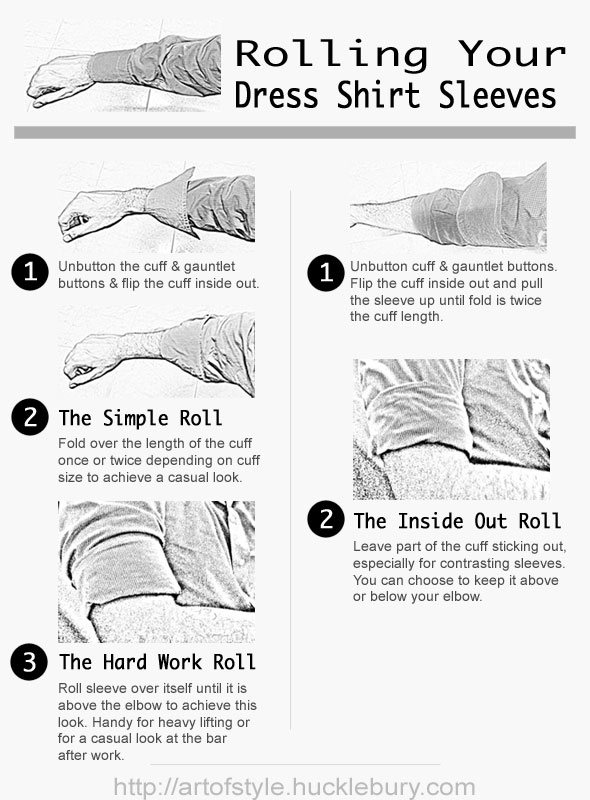 Rolling Your Dress Shirt Sleeves

1 Unbutton the cuff & gauntlet buttons & flip the cuff inside out.

2 The Simple Roll
Fold over the length of the cuff once or twice depending on cuff size to achieve a casual look.

3 The Hard Work Roll
Roll sleeve over itself until it is above the elbow to achieve this look. Handy for heavy lifting or for a casual look at the bar after work.

1 Unbutton cuff & gauntlet buttons. Flip the cuff inside out and pull the sleeve up until fold is twice the cuff length.

2 The Inside Out Roll
Leave part of the cuff sticking out, especially for contrasting sleeves. You can choose to keep it above or below your elbow.

http://artofstyle.hucklebury.com